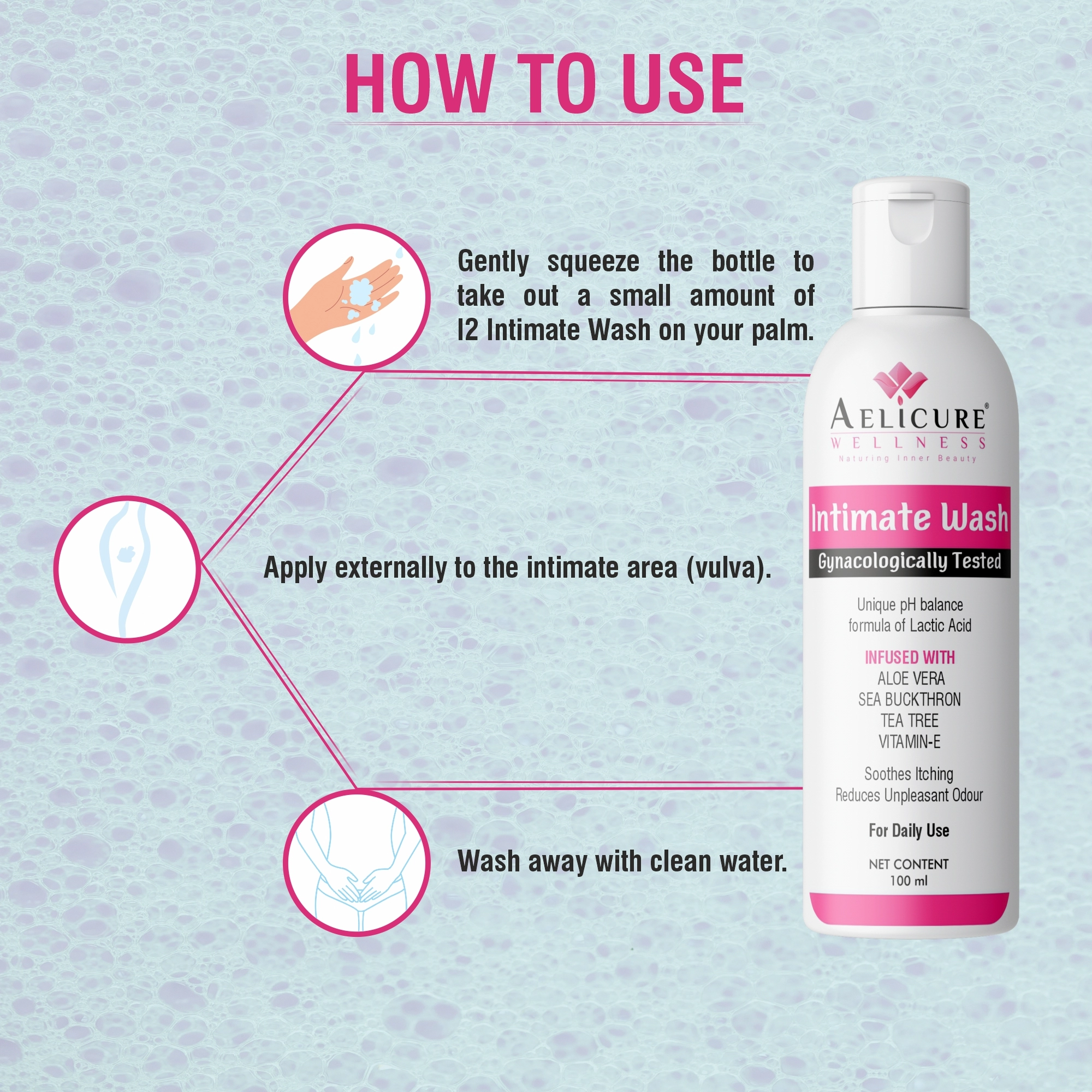 HOW TO USE

Gently squeeze the bottle to take out a small amount of I2 Intimate Wash on your palm.

Apply externally to the intimate area (vulva).

Wash away with clean water.

AELICURE®
WELLNESS
Naturing Inner Beauty

Intimate Wash
Gynacologically Tested

Unique pH balance formula of Lactic Acid

INFUSED WITH
ALOE VERA
SEA BUCKTHRON
TEA TREE
VITAMIN-E

Soothes Itching
Reduces Unpleasant Odour

For Daily Use

NET CONTENT
100 ml